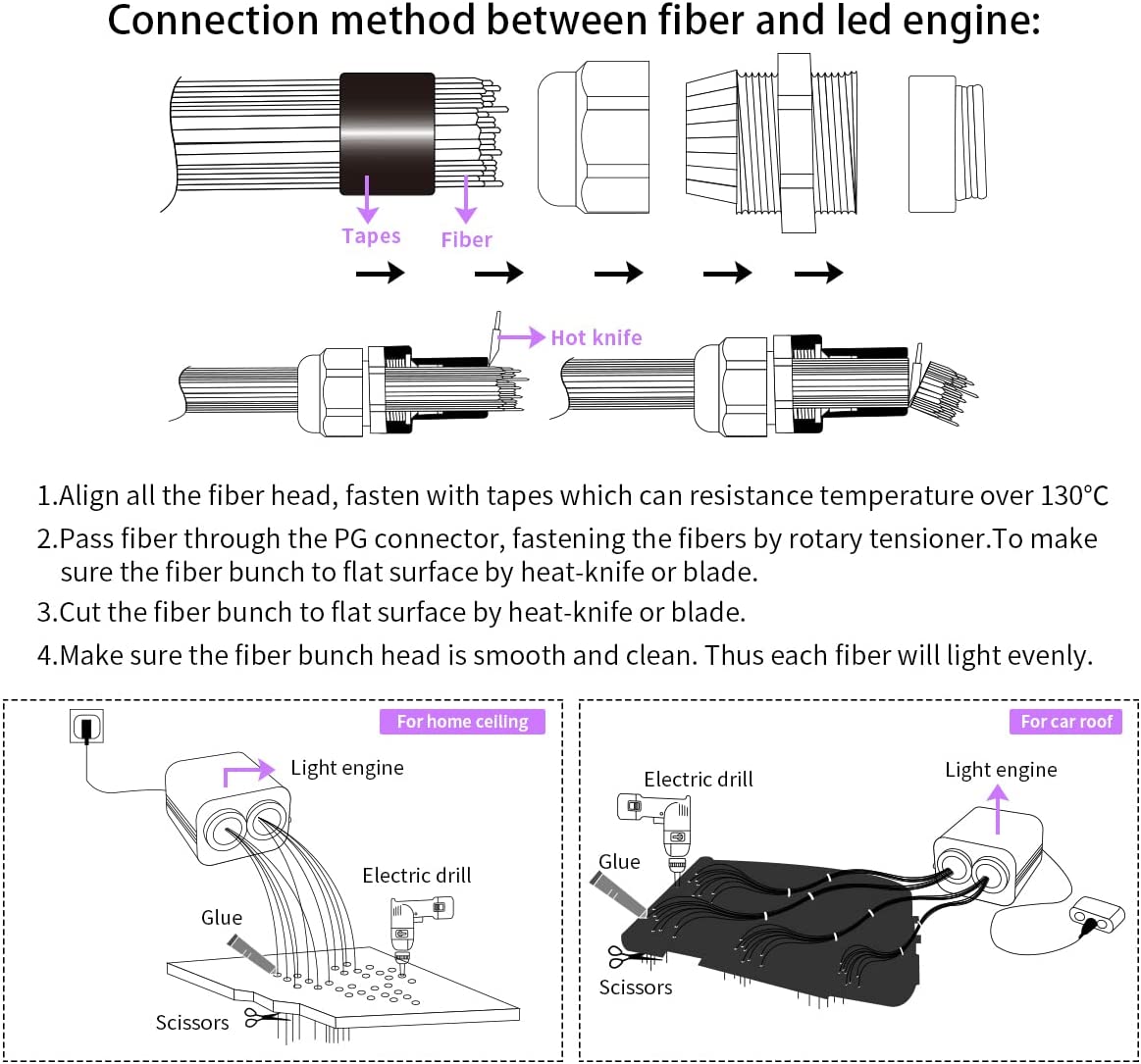 Connection method between fiber and led engine:

Tapes

Fiber

Hot knife

1.Align all the fiber head, fasten with tapes which can resistance temperature over 130°C

2.Pass fiber through the PG connector, fastening the fibers by rotary tensioner.To make sure the fiber bunch to flat surface by heat-knife or blade.

3.Cut the fiber bunch to flat surface by heat-knife or blade.

4.Make sure the fiber bunch head is smooth and clean. Thus each fiber will light evenly.

For home ceiling

Light engine

Electric drill

Glue

Scissors

For car roof

Electric drill

Light engine

Glue

Scissors