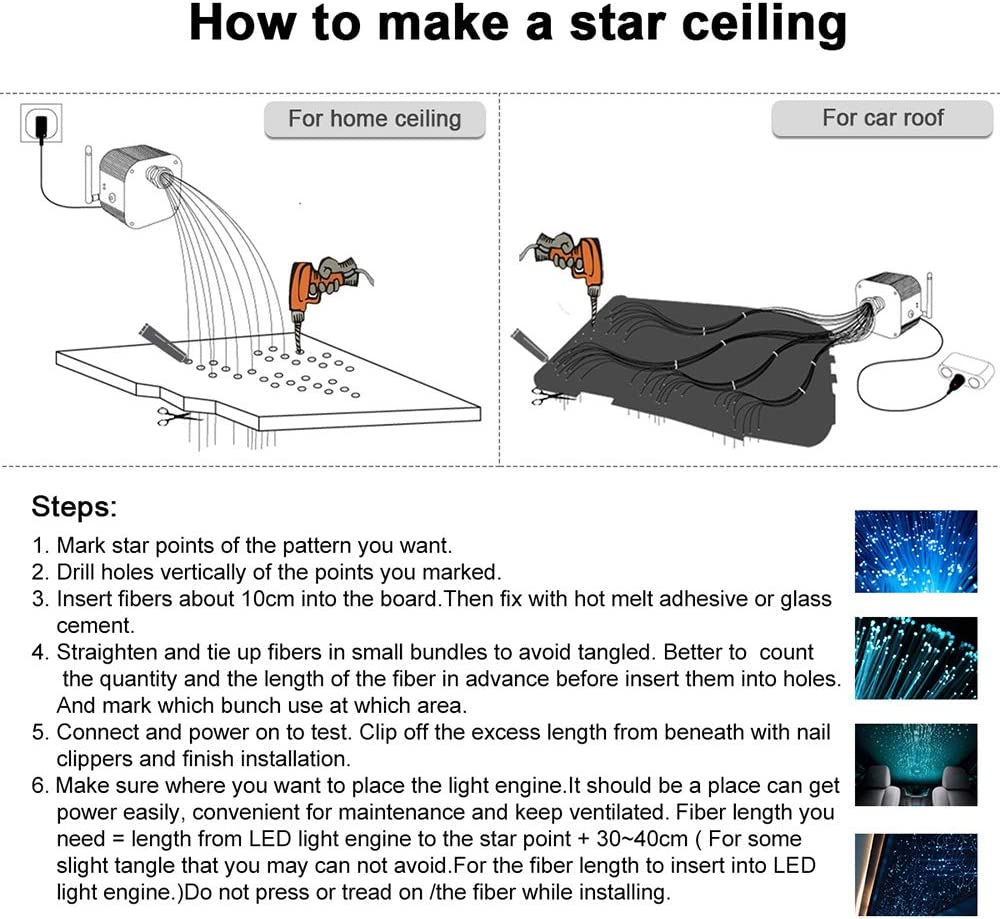 How to make a star ceiling

For home ceiling

For car roof

Steps:

1. Mark star points of the pattern you want.
2. Drill holes vertically of the points you marked.
3. Insert fibers about 10cm into the board.Then fix with hot melt adhesive or glass cement.
4. Straighten and tie up fibers in small bundles to avoid tangled. Better to count the quantity and the length of the fiber in advance before insert them into holes. And mark which bunch use at which area.
5. Connect and power on to test. Clip off the excess length from beneath with nail clippers and finish installation.
6. Make sure where you want to place the light engine.It should be a place can get power easily, convenient for maintenance and keep ventilated. Fiber length you need = length from LED light engine to the star point + 30~40cm ( For some slight tangle that you may can not avoid.For the fiber length to insert into LED light engine.)Do not press or tread on /the fiber while installing.